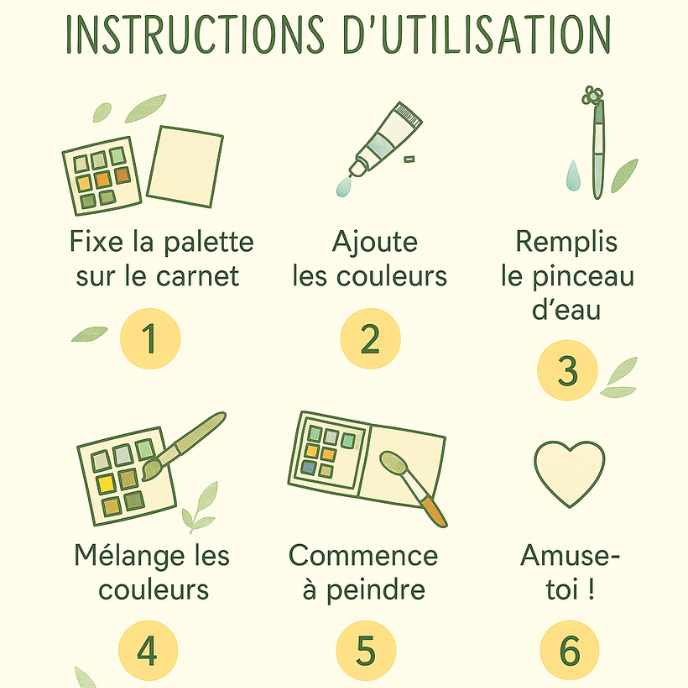 INSTRUCTIONS D'UTILISATION

Fixe la palette sur le carnet

1

Ajoute les couleurs

2

Remplis le pinceau d'eau

3

Mélange les couleurs

4

Commence à peindre

5

Amuse-toi !

6